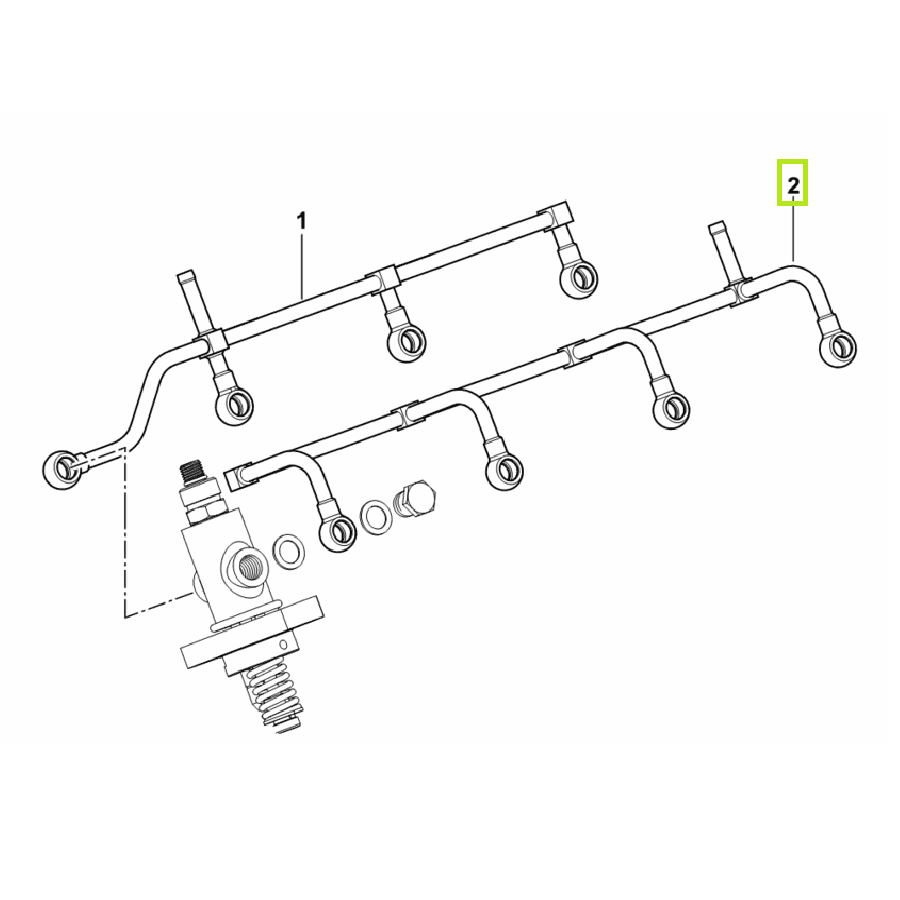 1

2