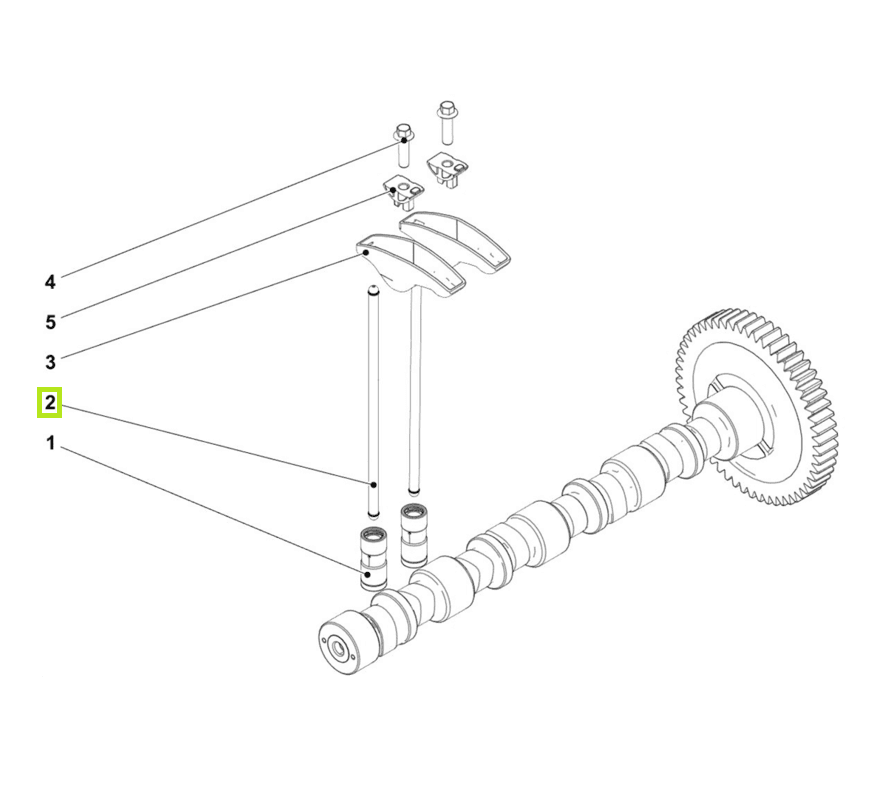 4
5
3
2
1