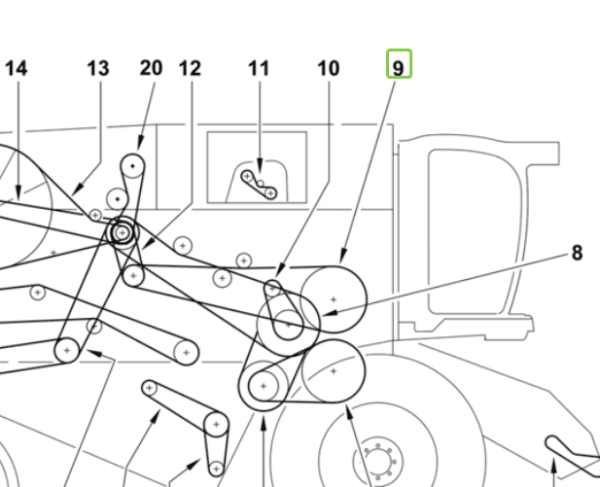 14 13 20 12 11 10 9

8