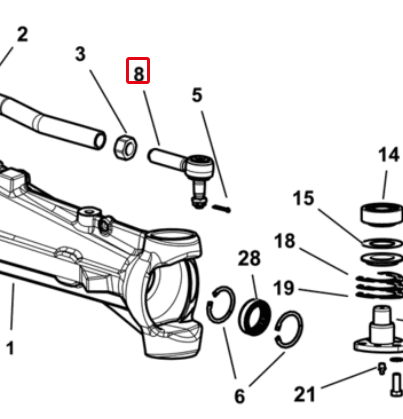 2
3
8
5
14
15
18
28
19
1
6
21