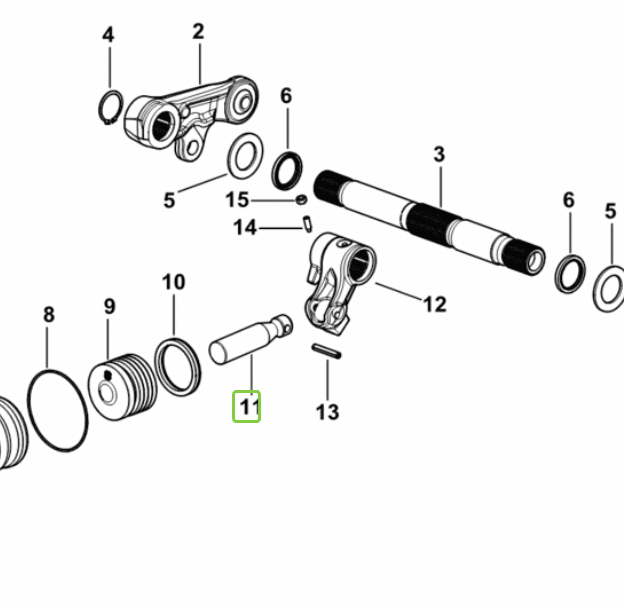 4
2
6
3
5
15
14
6
5
10
12
8
9
11
13