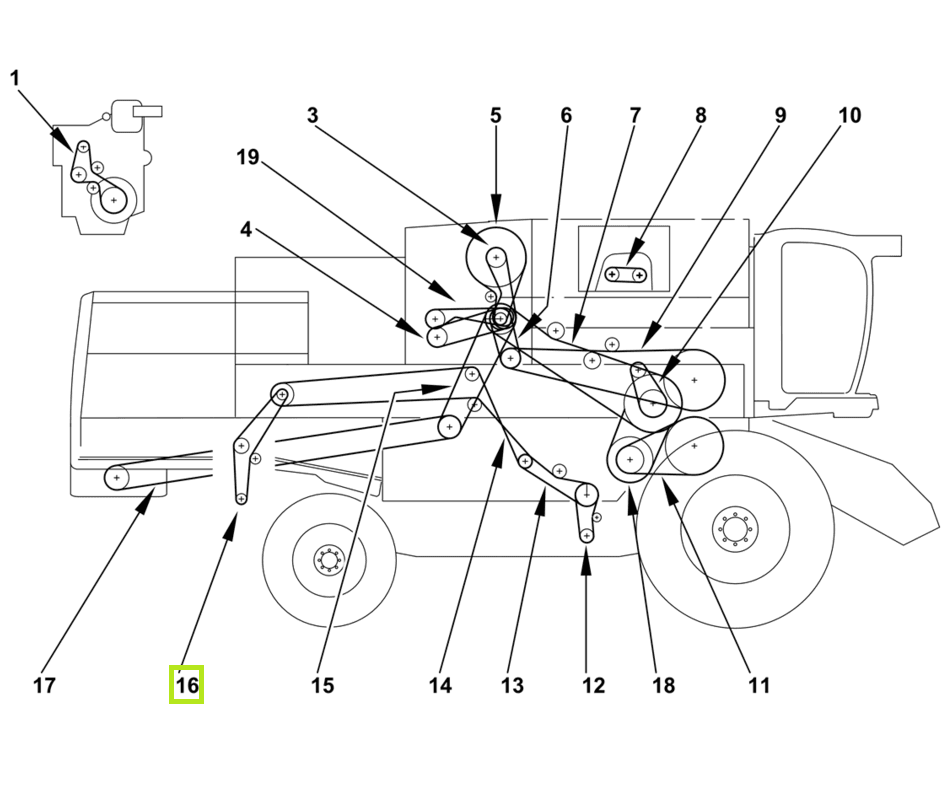 1
3
5
6
7
8
9
10
19
4
17
16
15
14
13
12
18
11