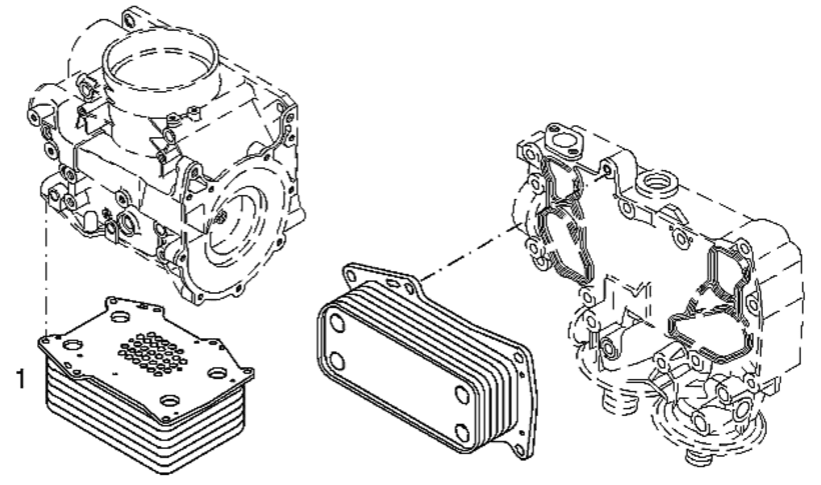 1